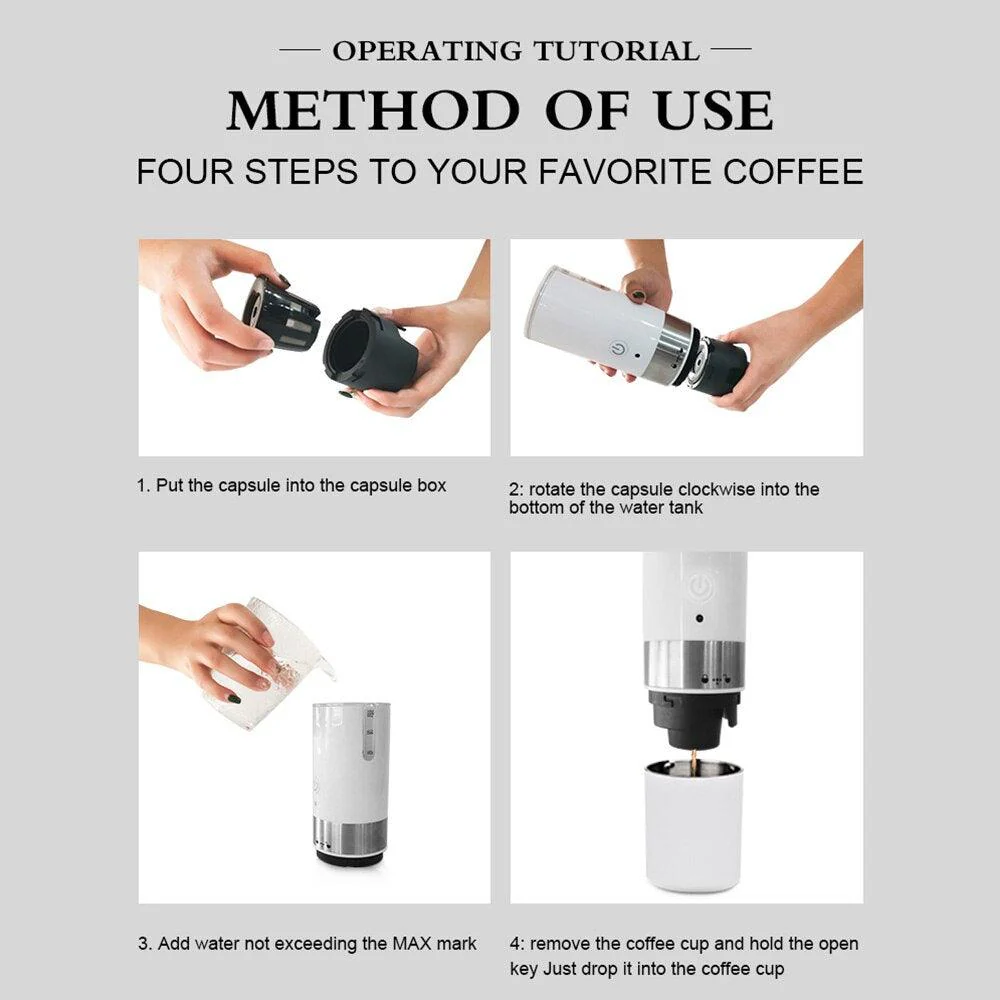 — OPERATING TUTORIAL —

METHOD OF USE

FOUR STEPS TO YOUR FAVORITE COFFEE

1. Put the capsule into the capsule box

2: rotate the capsule clockwise into the bottom of the water tank

3. Add water not exceeding the MAX mark

4: remove the coffee cup and hold the open key Just drop it into the coffee cup